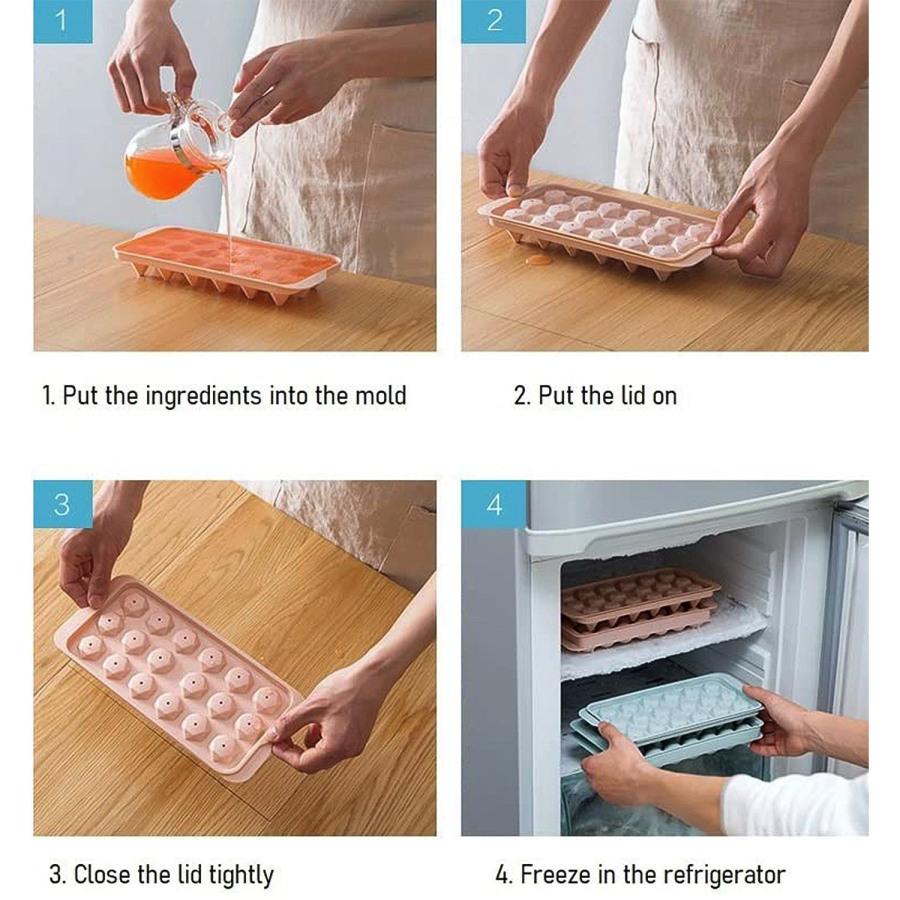 1

2

1. Put the ingredients into the mold

2. Put the lid on

3

4

3. Close the lid tightly

4. Freeze in the refrigerator