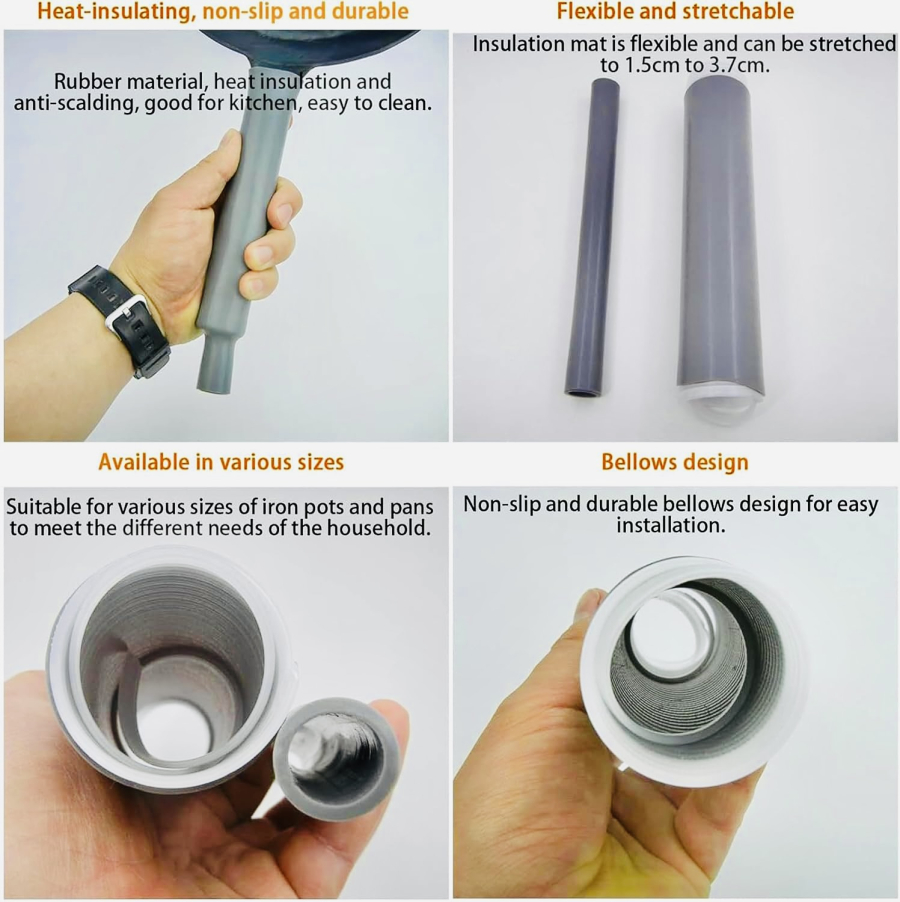 Heat-insulating, non-slip and durable

Rubber material, heat insulation and anti-scalding, good for kitchen, easy to clean.

Flexible and stretchable

Insulation mat is flexible and can be stretched to 1.5cm to 3.7cm.

Available in various sizes

Suitable for various sizes of iron pots and pans to meet the different needs of the household.

Bellows design

Non-slip and durable bellows design for easy installation.