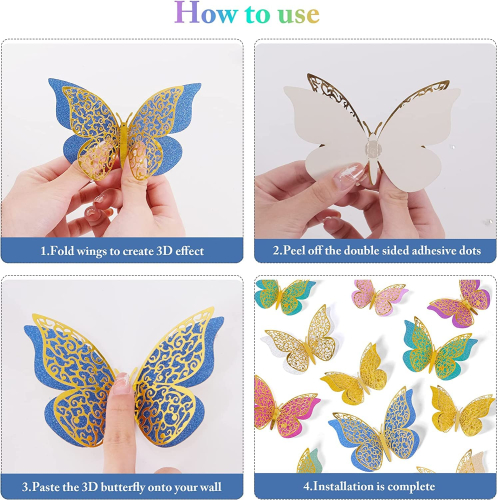 How to use

1.Fold wings to create 3D effect

2.Peel off the double sided adhesive dots

3.Paste the 3D butterfly onto your wall

4.Installation is complete